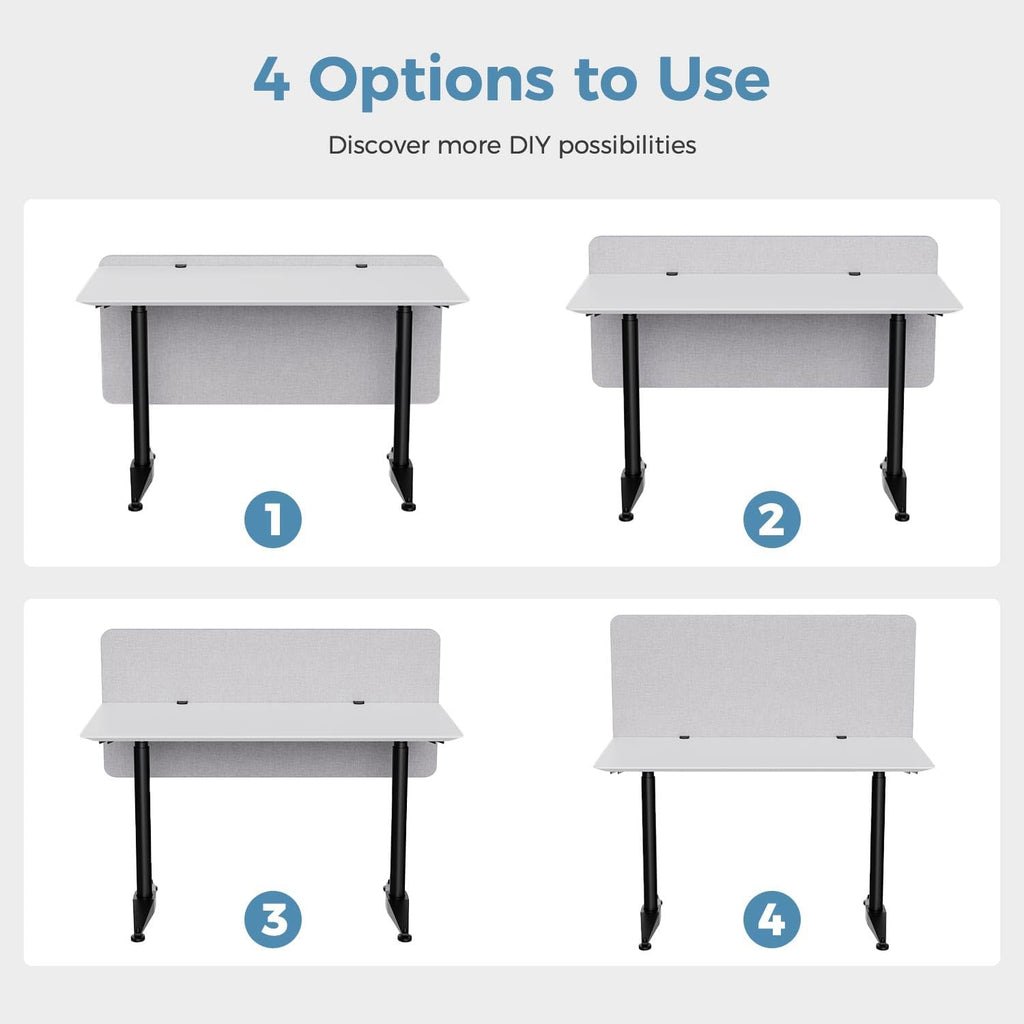 4 Options to Use

Discover more DIY possibilities

1

2

3

4