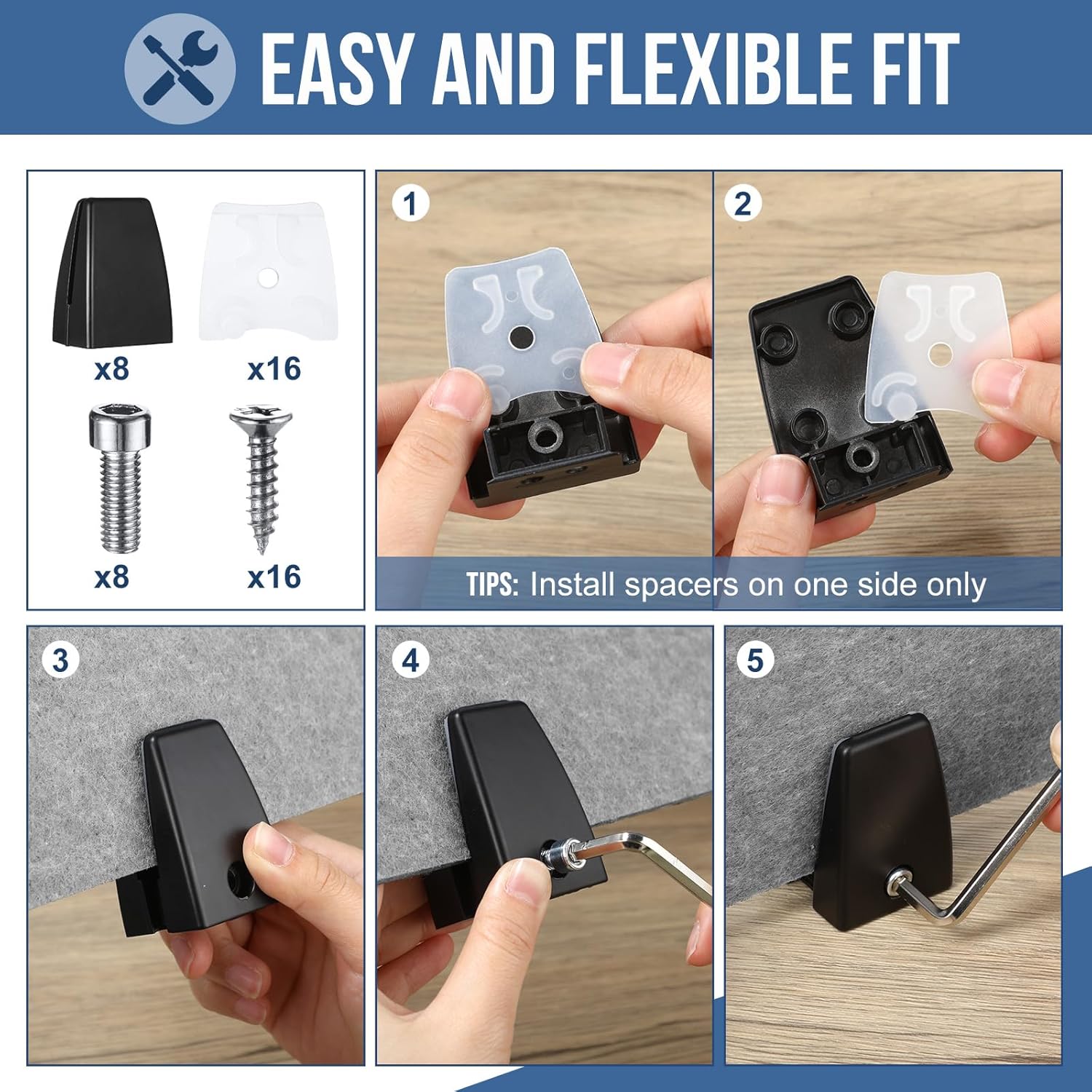 EASY AND FLEXIBLE FIT

x8

x16

x8

x16

1

2

TIPS: Install spacers on one side only

3

4

5